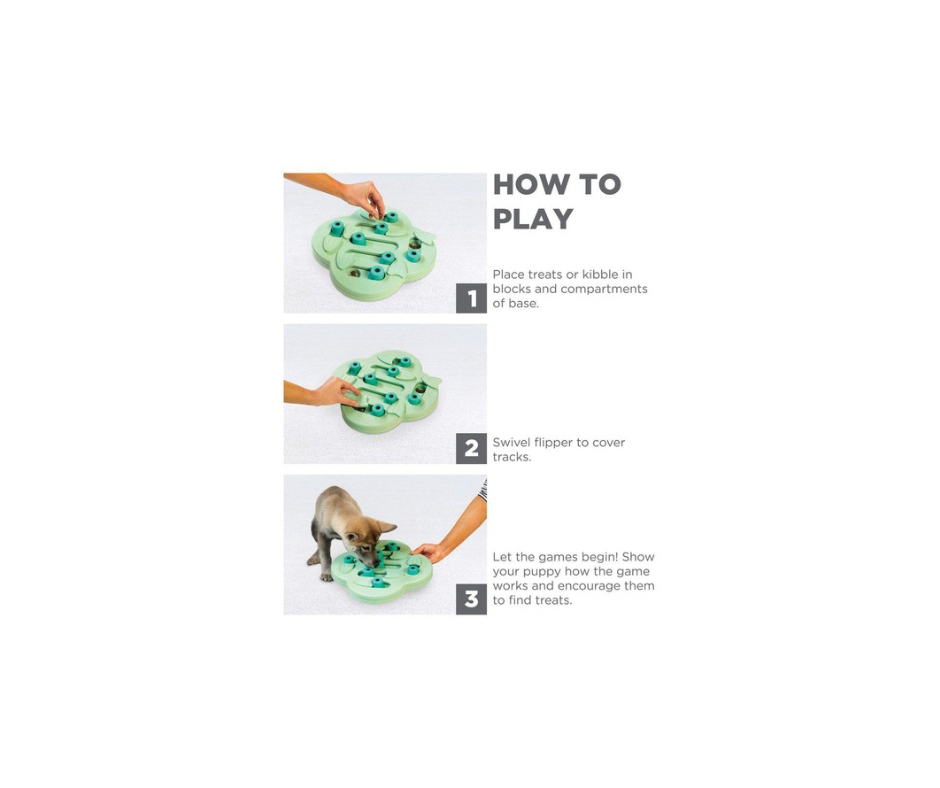 HOW TO PLAY

1

Place treats or kibble in blocks and compartments of base.

2

Swivel flipper to cover tracks.

3

Let the games begin! Show your puppy how the game works and encourage them to find treats.