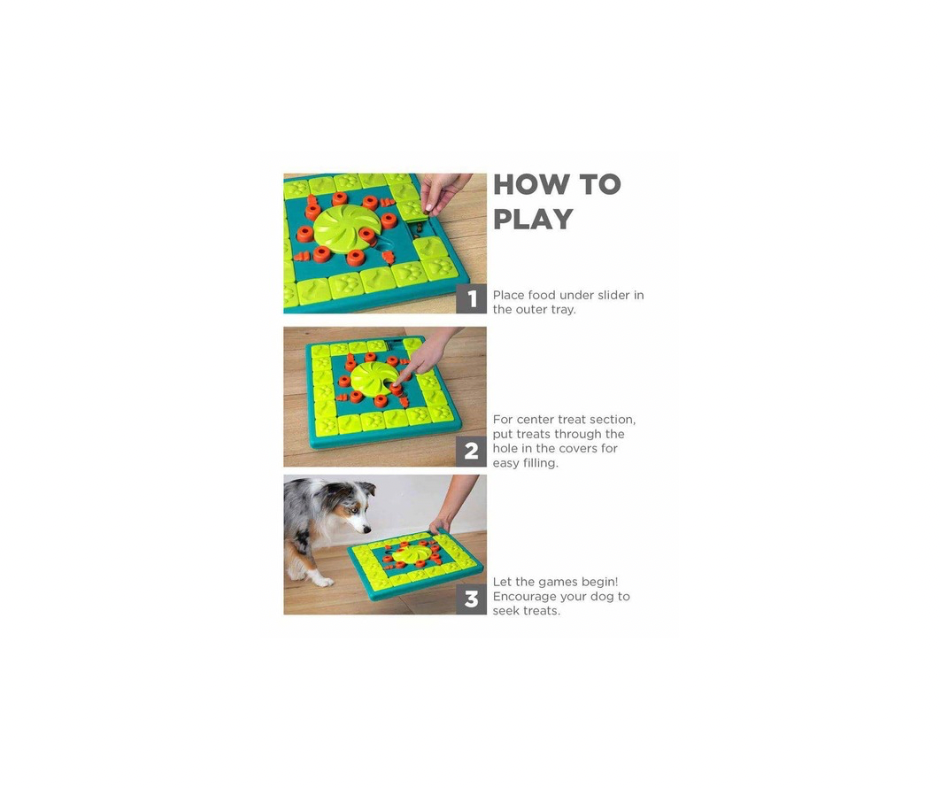 HOW TO PLAY

1 Place food under slider in the outer tray.

2 For center treat section, put treats through the hole in the covers for easy filling.

3 Let the games begin! Encourage your dog to seek treats.